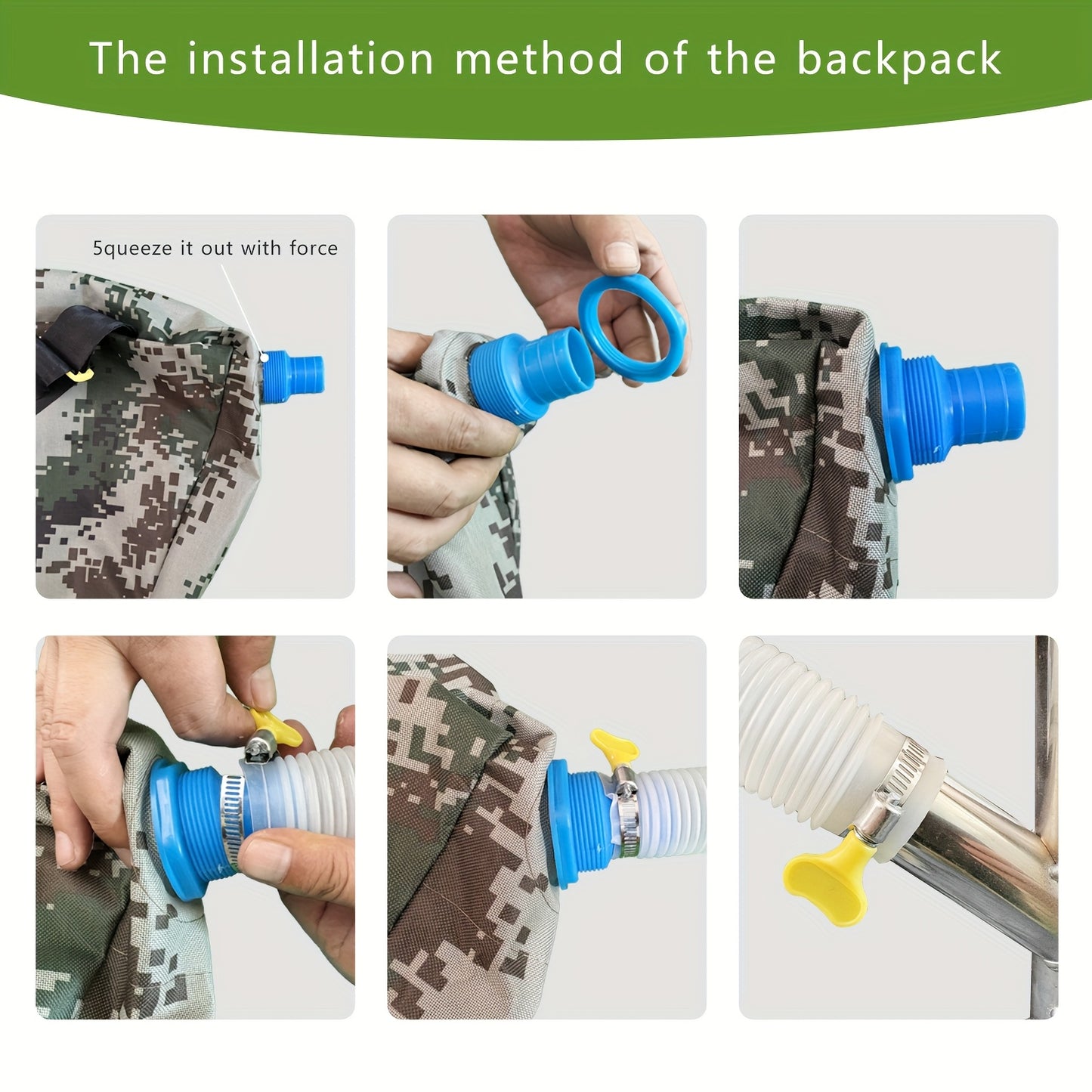 The installation method of the backpack

5queeze it out with force