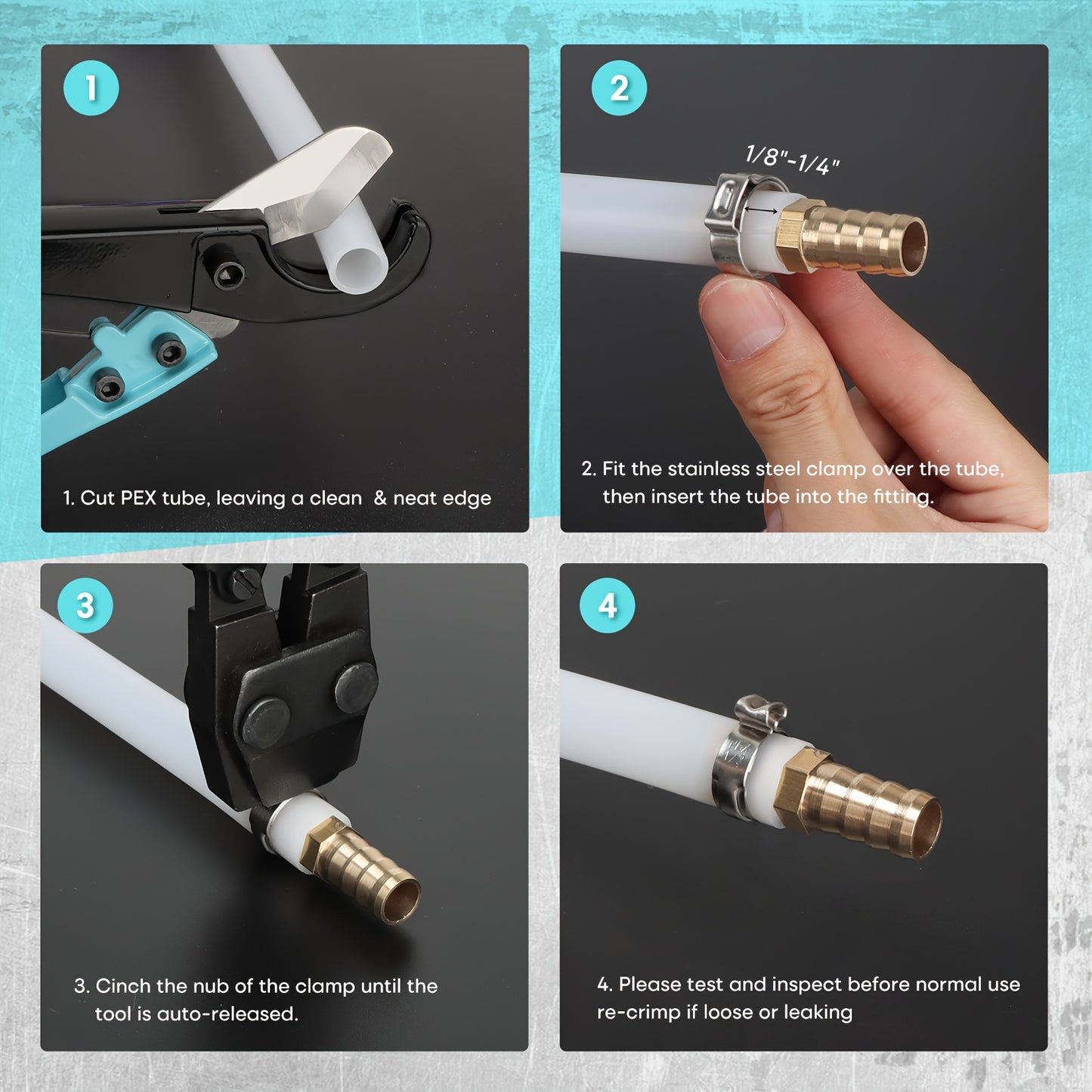 1

1. Cut PEX tube, leaving a clean & neat edge

2

1/8"-1/4"

2. Fit the stainless steel clamp over the tube, then insert the tube into the fitting.

3

3. Cinch the nub of the clamp until the tool is auto-released.

4

4. Please test and inspect before normal use re-crimp if loose or leaking