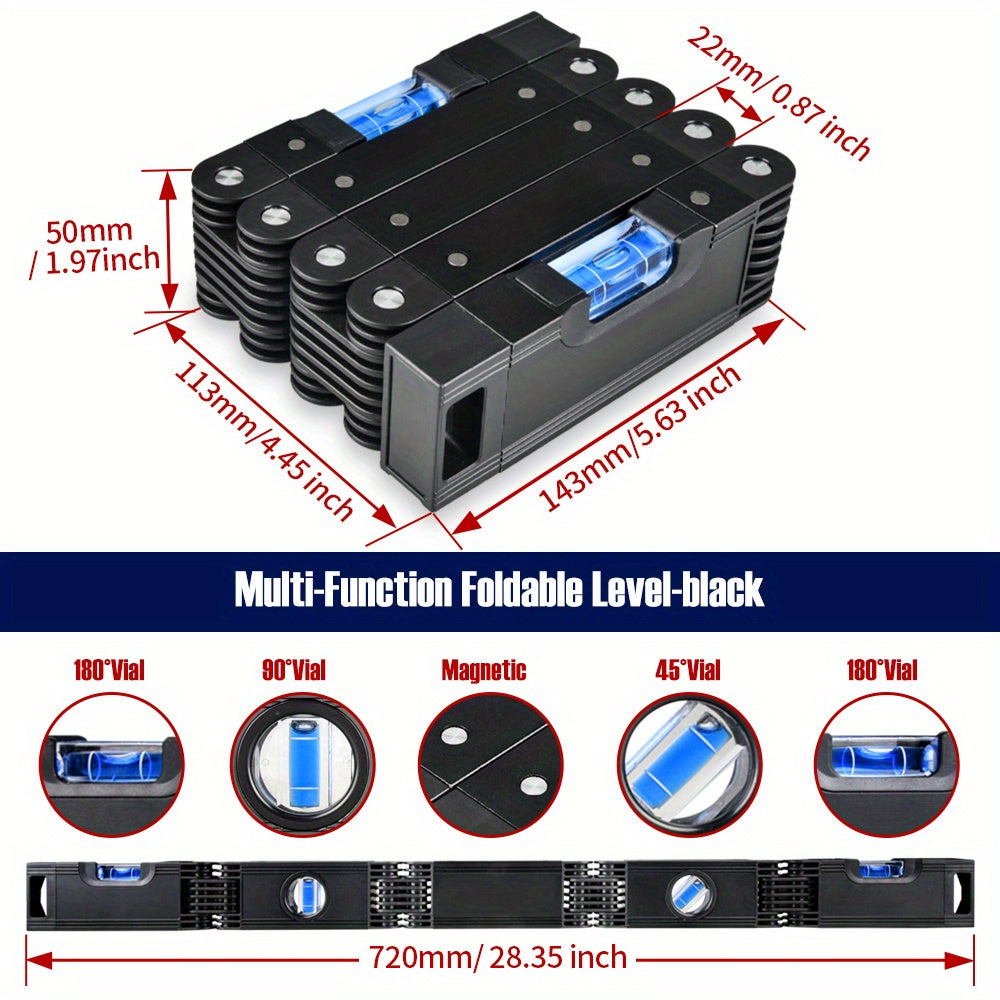 22mm/ 0.87 inch

50mm / 1.97inch

113mm/4.45 inch

143mm/5.63 inch

Multi-Function Foldable Level-black

180°Vial

90°Vial

Magnetic

45°Vial

180°Vial

720mm/ 28.35 inch