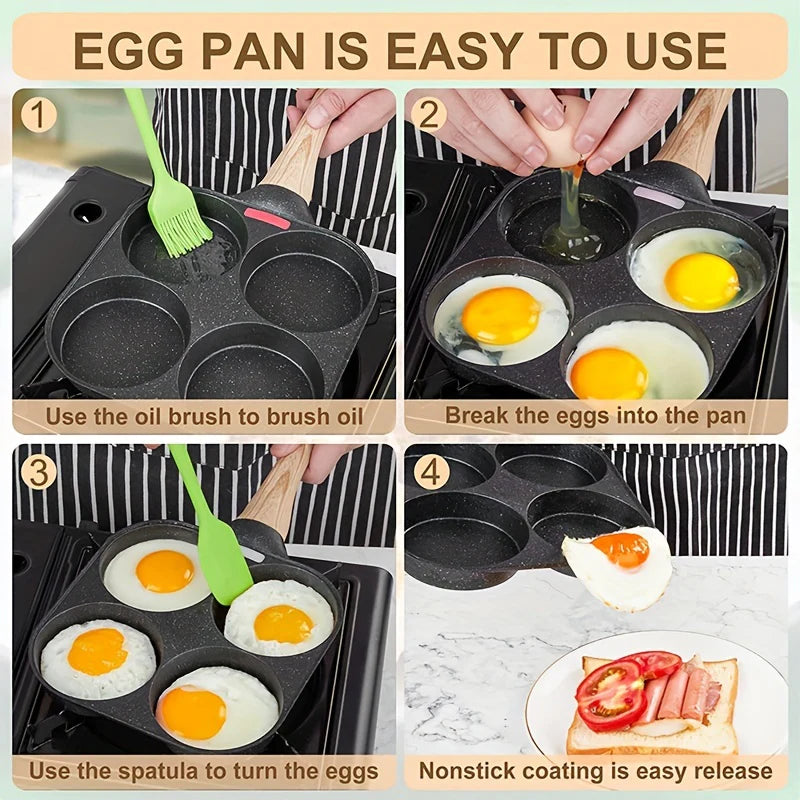 EGG PAN IS EASY TO USE

1

Use the oil brush to brush oil

2

Break the eggs into the pan

3

Use the spatula to turn the eggs

4

Nonstick coating is easy release