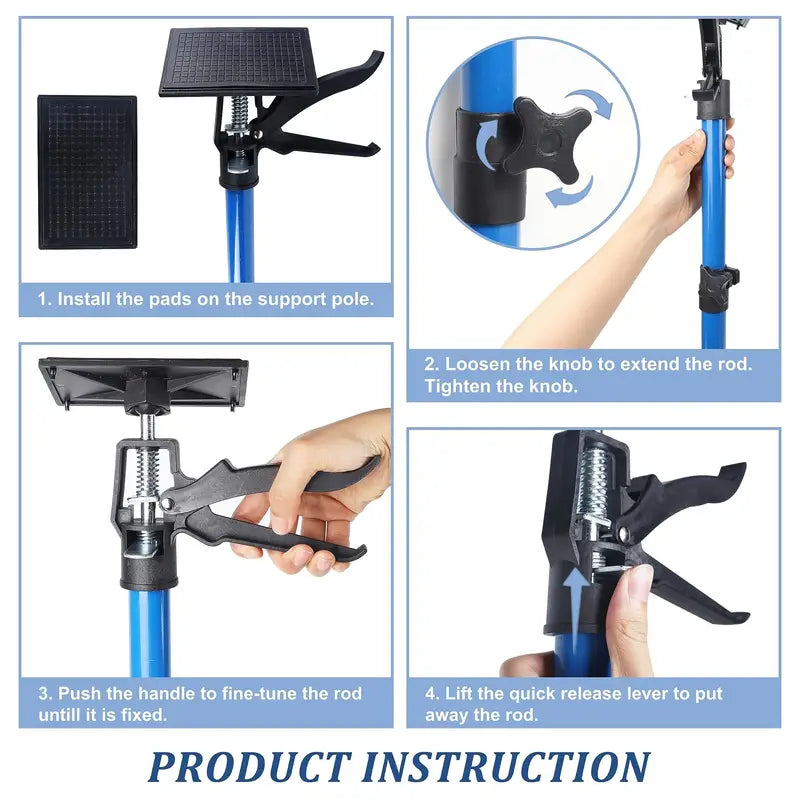 1. Install the pads on the support pole.

2. Loosen the knob to extend the rod. Tighten the knob.

3. Push the handle to fine-tune the rod untill it is fixed.

4. Lift the quick release lever to put away the rod.

PRODUCT INSTRUCTION