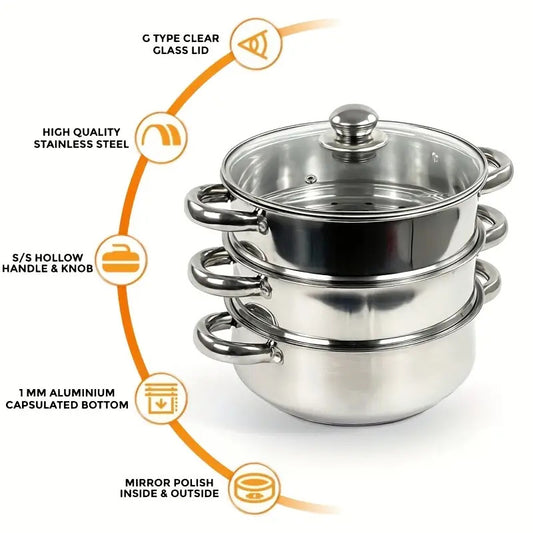 G TYPE CLEAR GLASS LID

HIGH QUALITY STAINLESS STEEL

S/S HOLLOW HANDLE & KNOB

1 MM ALUMINIUM CAPSULATED BOTTOM

MIRROR POLISH INSIDE & OUTSIDE